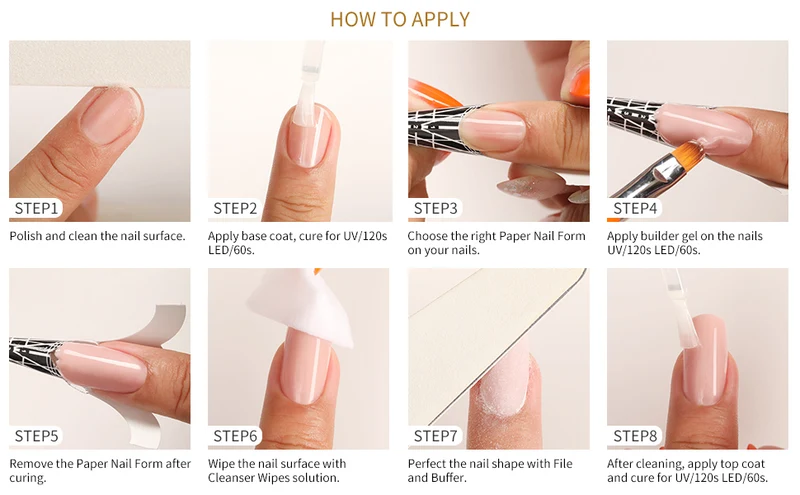 HOW TO APPLY

STEP1

Polish and clean the nail surface.

STEP2

Apply base coat, cure for UV/120s LED/60s.

STEP3

Choose the right Paper Nail Form on your nails.

STEP4

Apply builder gel on the nails UV/120s LED/60s.

STEP5

Remove the Paper Nail Form after curing.

STEP6

Wipe the nail surface with Cleanser Wipes solution.

STEP7

Perfect the nail shape with File and Buffer.

STEP8

After cleaning, apply top coat and cure for UV/120s LED/60s.