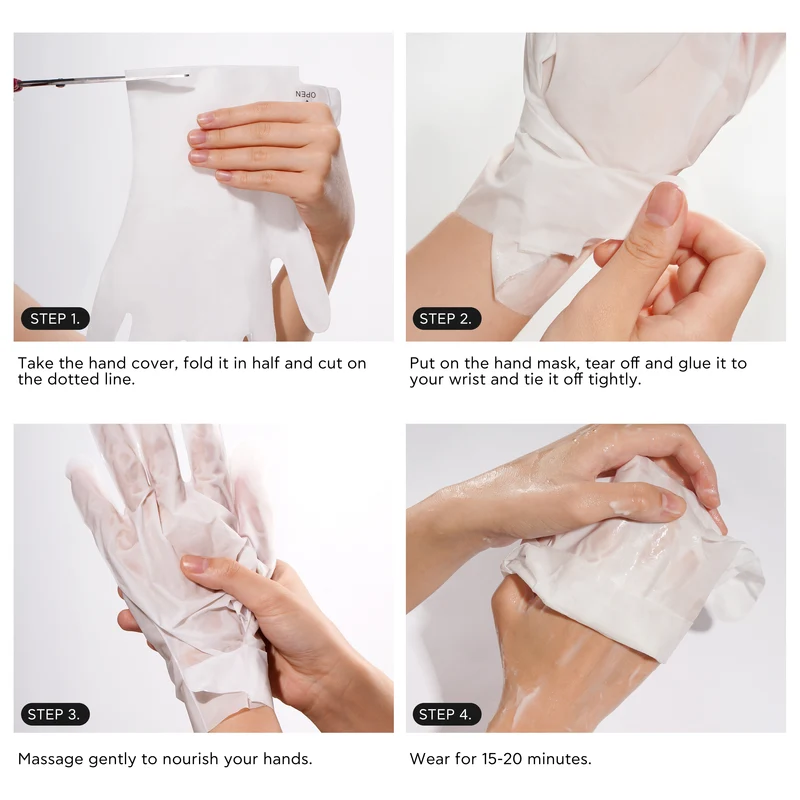 OPEN

STEP 1.

Take the hand cover, fold it in half and cut on the dotted line.

STEP 2.

Put on the hand mask, tear off and glue it to your wrist and tie it off tightly.

STEP 3.

Massage gently to nourish your hands.

STEP 4.

Wear for 15-20 minutes.